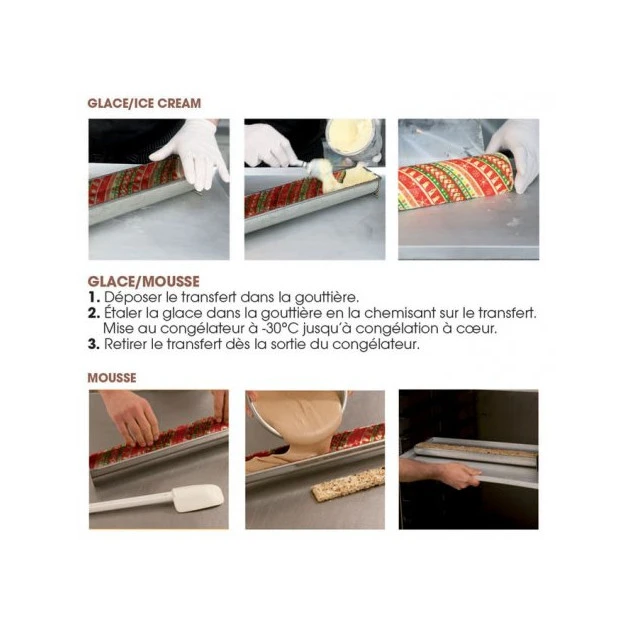 GLACE/ICE CREAM

GLACE/MOUSSE
1. Déposer le transfert dans la gouttière.
2. Étaler la glace dans la gouttière en la chemisant sur le transfert. Mise au congélateur à -30°C jusqu'à congélation à cœur.
3. Retirer le transfert dès la sortie du congélateur.

MOUSSE