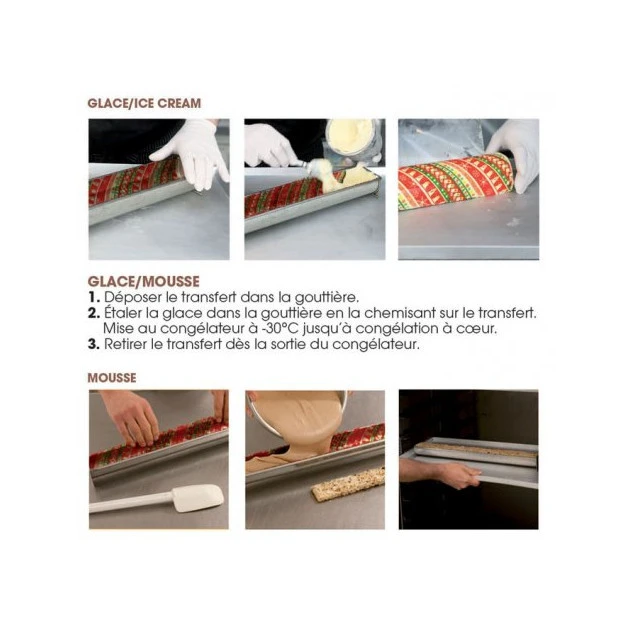 GLACE/ICE CREAM

GLACE/MOUSSE
1. Déposer le transfert dans la gouttière.
2. Étaler la glace dans la gouttière en la chemisant sur le transfert. Mise au congélateur à -30°C jusqu'à congélation à cœur.
3. Retirer le transfert dès la sortie du congélateur.

MOUSSE